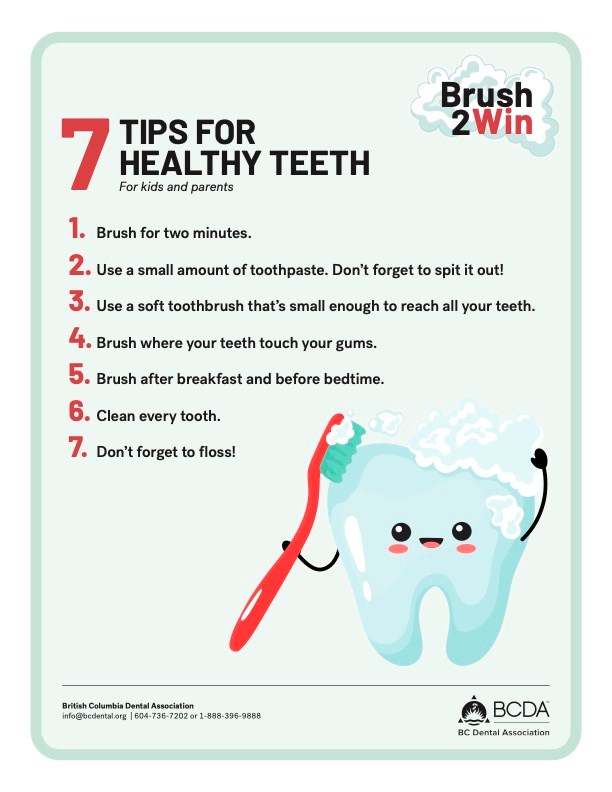 Brush 2 Win

7 TIPS FOR HEALTHY TEETH
For kids and parents

1. Brush for two minutes.

2. Use a small amount of toothpaste. Don't forget to spit it out!

3. Use a soft toothbrush that's small enough to reach all your teeth.

4. Brush where your teeth touch your gums.

5. Brush after breakfast and before bedtime.

6. Clean every tooth.

7. Don't forget to floss!

British Columbia Dental Association
info@bcdental.org | 604-736-7202 or 1-888-396-9888

BCDA
BC Dental Association